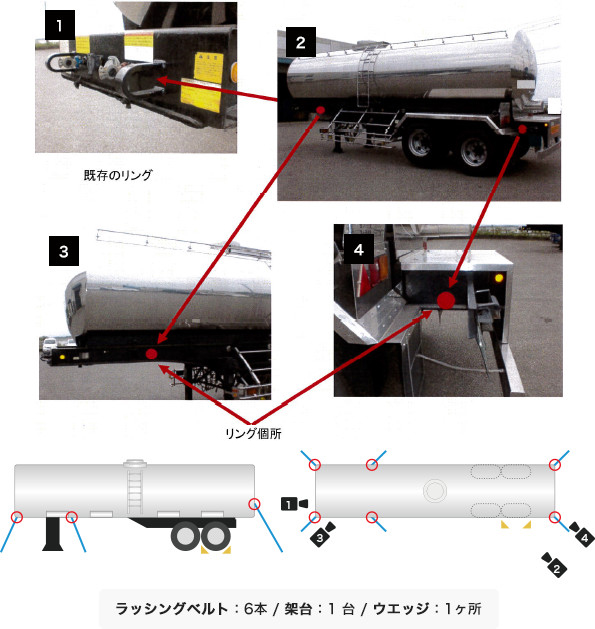 1

2

既存のリング

3

4

リング個所

1

3

4

2

ラッシングベルト：6本 / 架台：1 台 / ウエッジ：1ヶ所